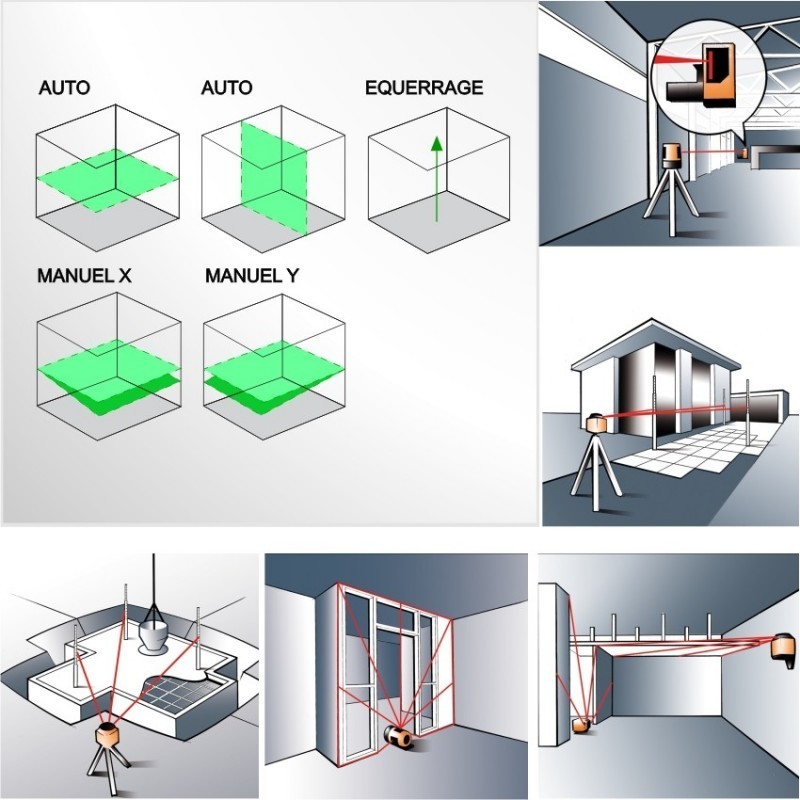 AUTO
AUTO
EQUERRAGE
MANUEL X
MANUEL Y