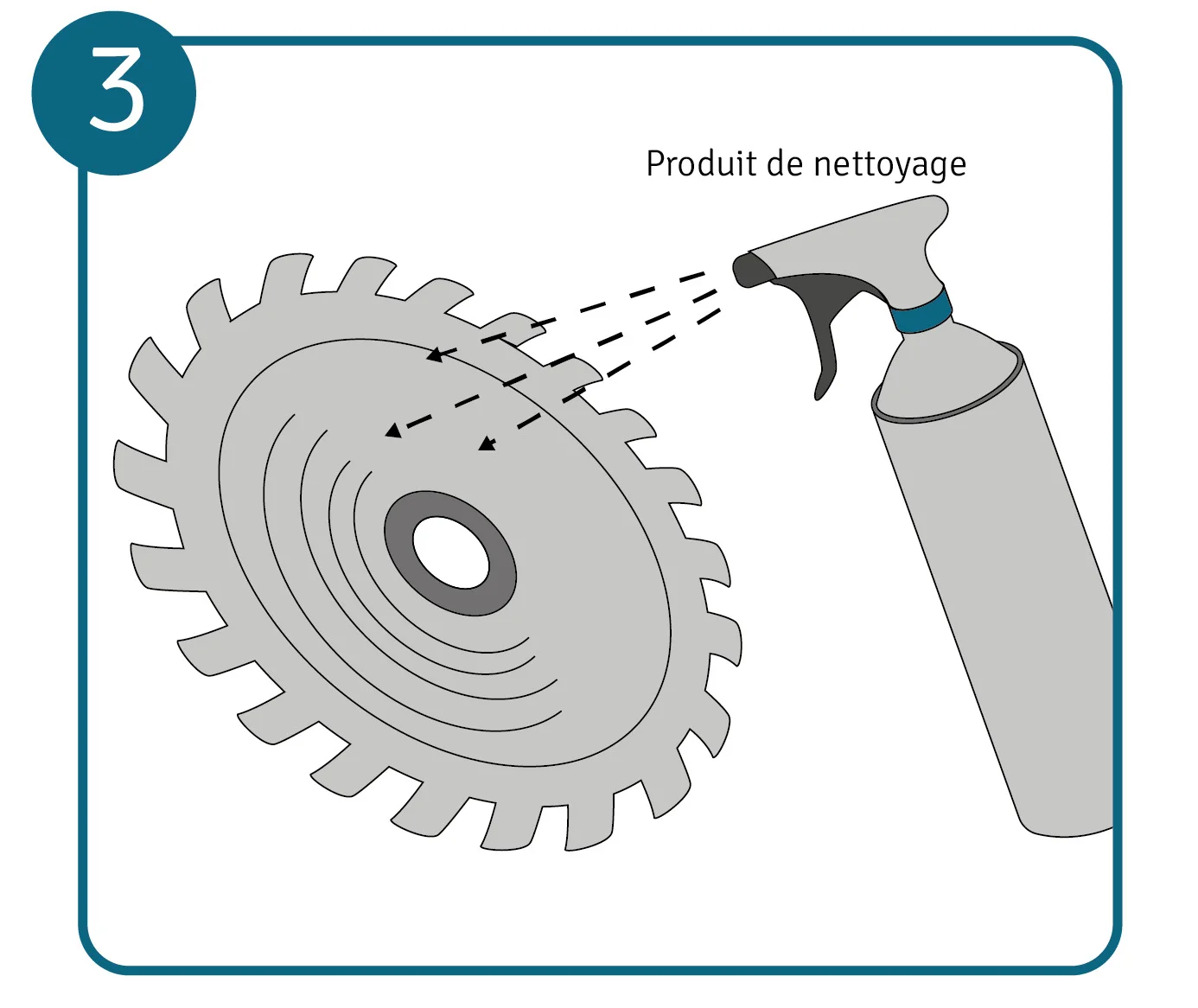 3

Produit de nettoyage