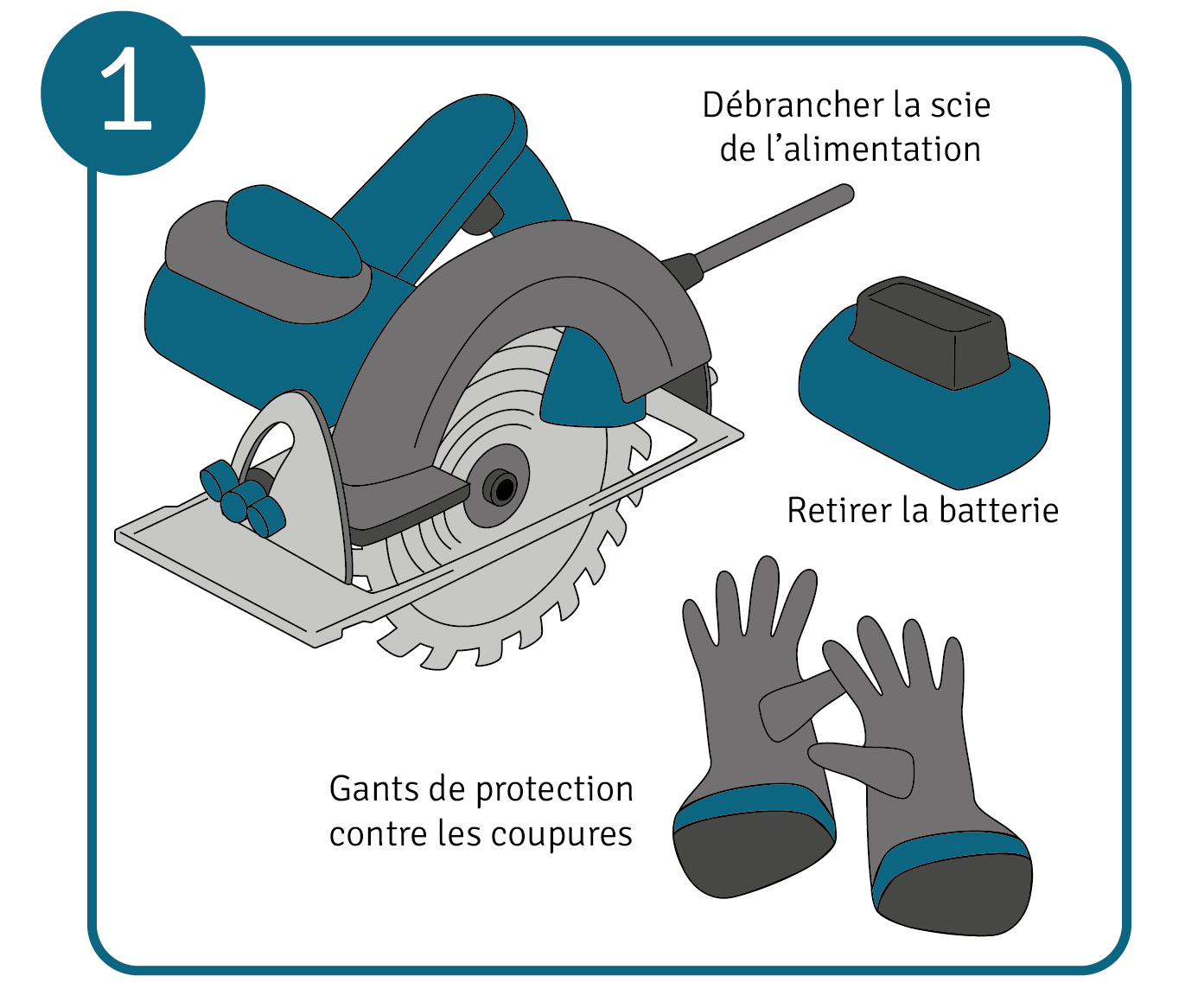 1

Débrancher la scie de l’alimentation

Retirer la batterie

Gants de protection contre les coupures